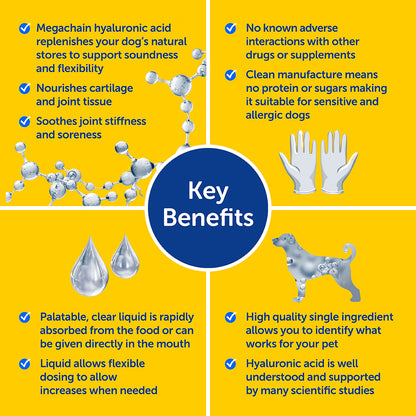 Megachain hyaluronic acid replenishes your dog's natural stores to support soundness and flexibility

Nourishes cartilage and joint tissue

Soothes joint stiffness and soreness

No known adverse interactions with other drugs or supplements

Clean manufacture means no protein or sugars making it suitable for sensitive and allergic dogs

Key Benefits

Palatable, clear liquid is rapidly absorbed from the food or can be given directly in the mouth

Liquid allows flexible dosing to allow increases when needed

High quality single ingredient allows you to identify what works for your pet

Hyaluronic acid is well understood and supported by many scientific studies